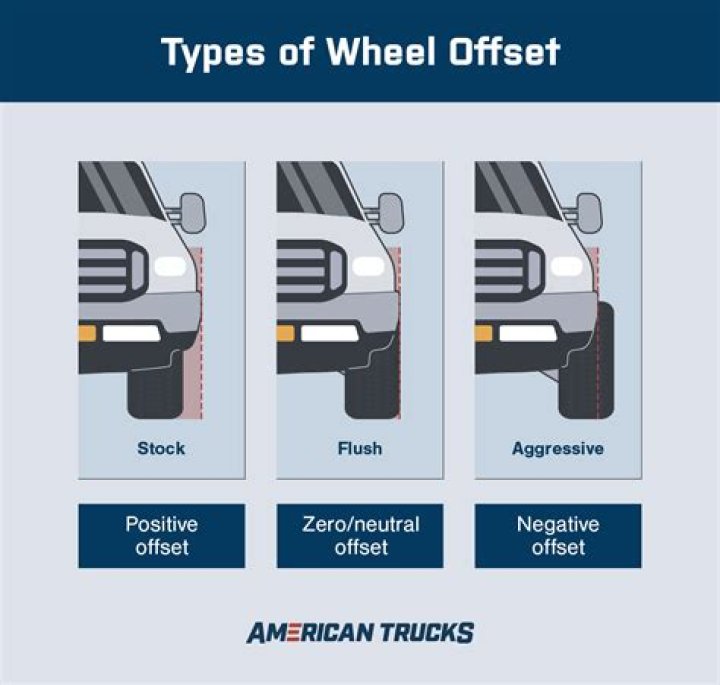 Types of Wheel Offset

Stock

Flush

Aggressive

Positive offset

Zero/neutral offset

Negative offset

AMERICAN TRUCKS